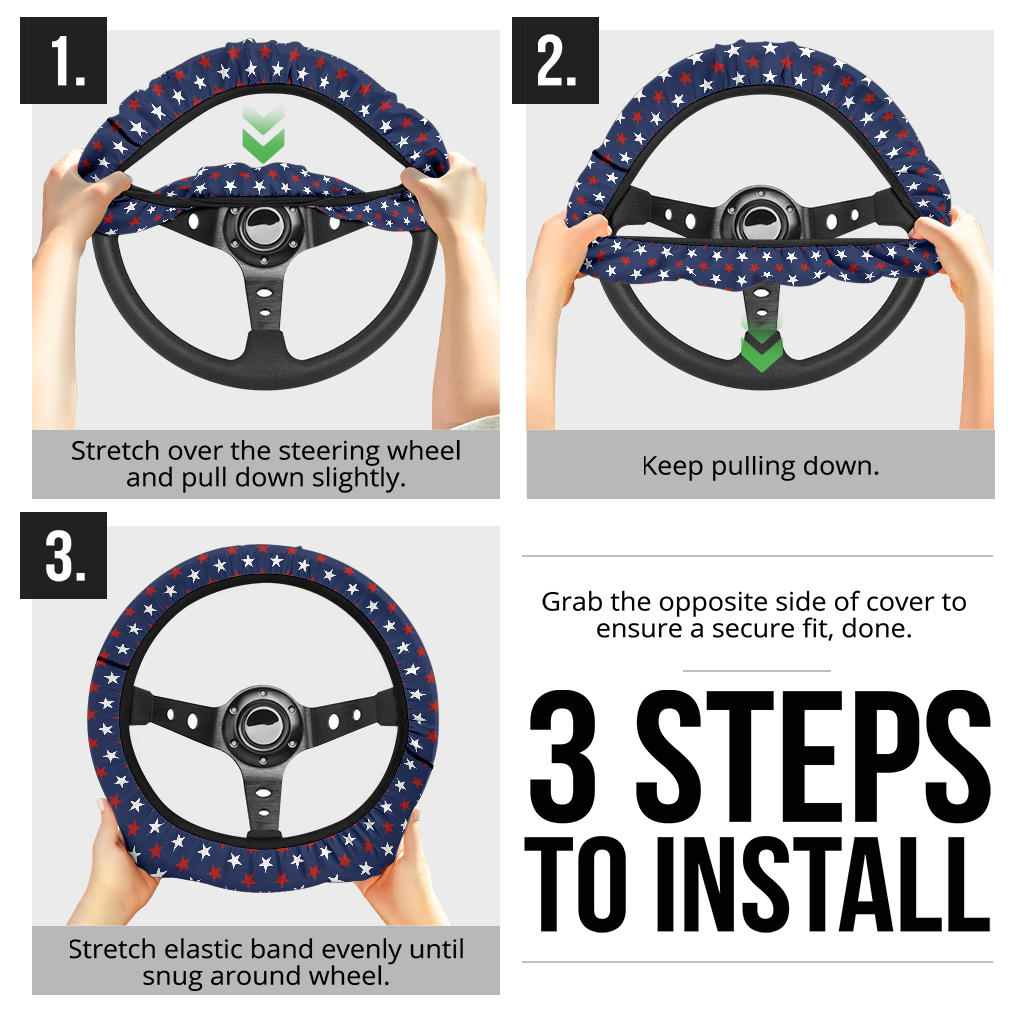 1.

Stretch over the steering wheel and pull down slightly.

2.

Keep pulling down.

3.

Stretch elastic band evenly until snug around wheel.

Grab the opposite side of cover to ensure a secure fit, done.

3 STEPS TO INSTALL