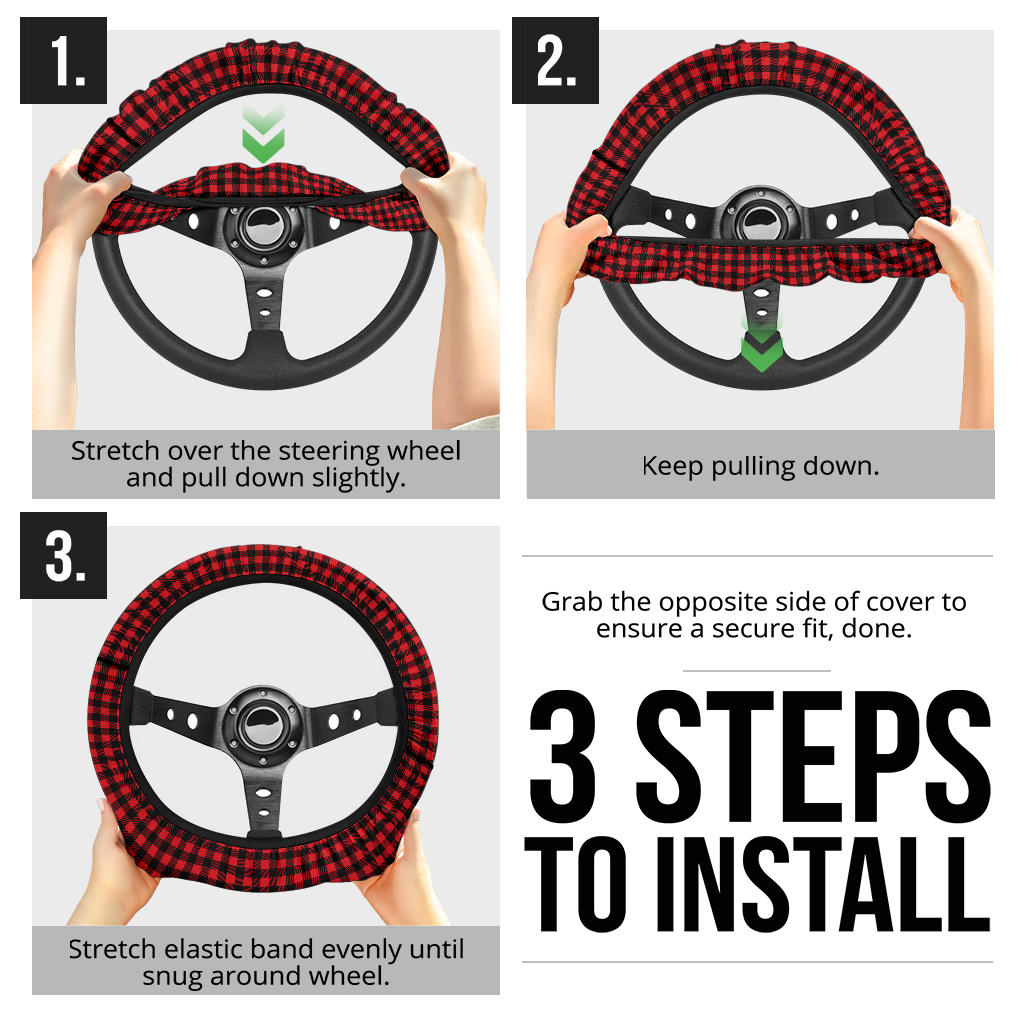 1.

Stretch over the steering wheel and pull down slightly.

2.

Keep pulling down.

3.

Stretch elastic band evenly until snug around wheel.

Grab the opposite side of cover to ensure a secure fit, done.

3 STEPS TO INSTALL