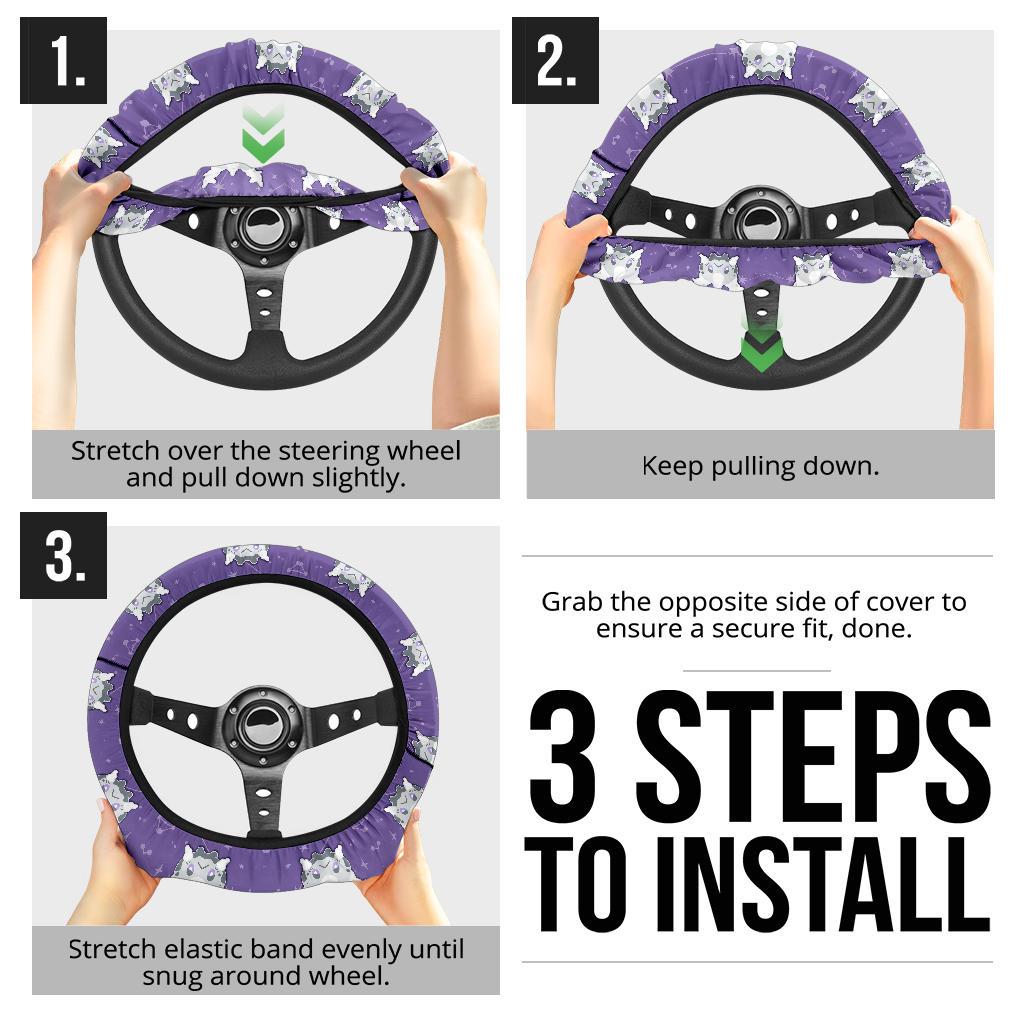 1.

Stretch over the steering wheel and pull down slightly.

2.

Keep pulling down.

3.

Stretch elastic band evenly until snug around wheel.

Grab the opposite side of cover to ensure a secure fit, done.

3 STEPS TO INSTALL