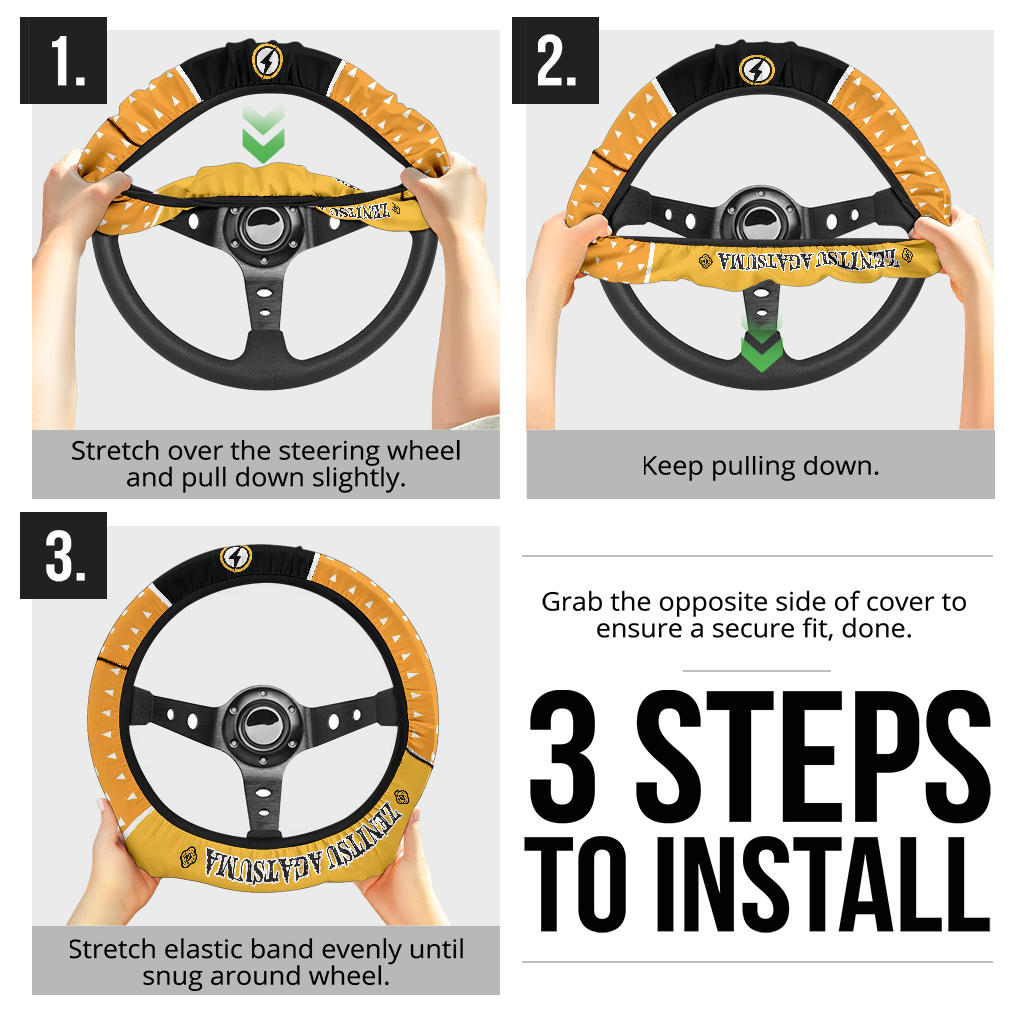 1.

ZENITSU AGATSUMA

Stretch over the steering wheel and pull down slightly.

2.

ZENITSU AGATSUMA

Keep pulling down.

3.

ZENITSU AGATSUMA

Stretch elastic band evenly until snug around wheel.

Grab the opposite side of cover to ensure a secure fit, done.

3 STEPS TO INSTALL