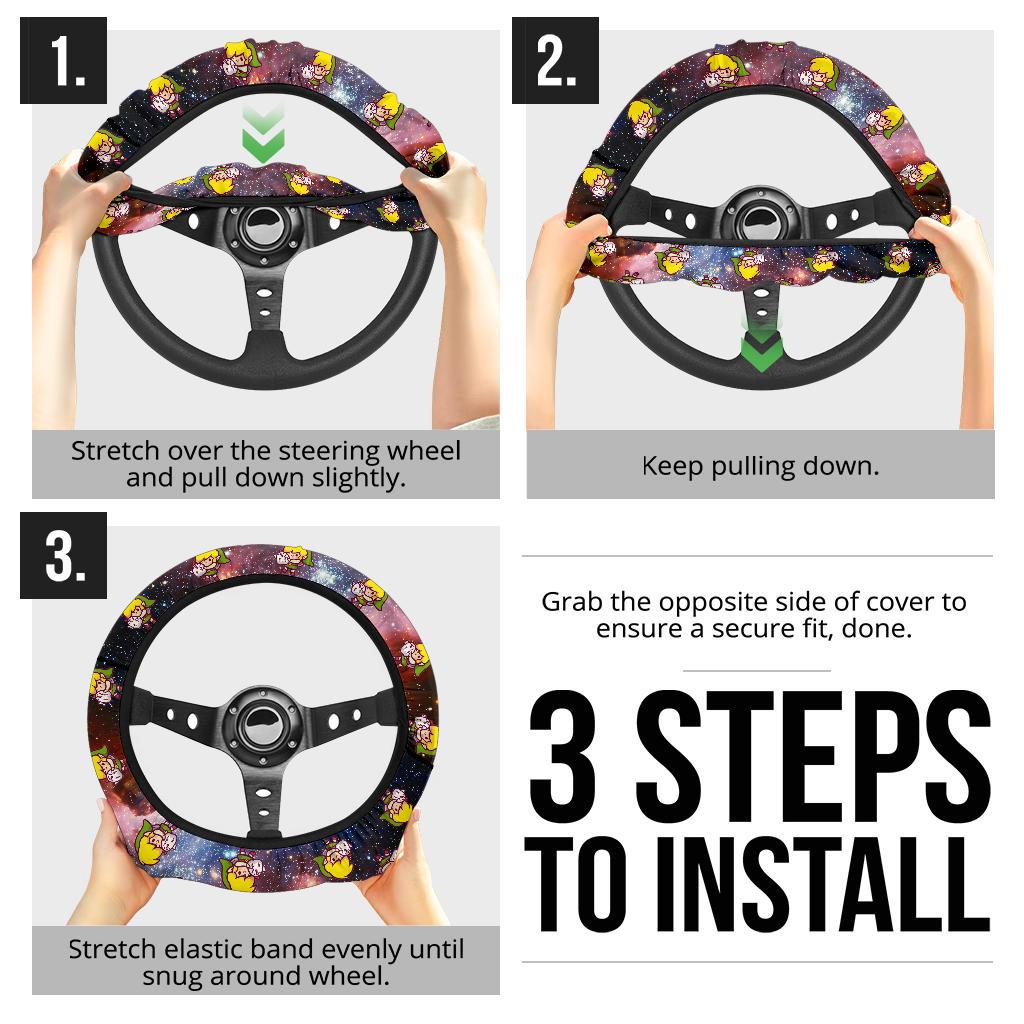 1.

Stretch over the steering wheel and pull down slightly.

2.

Keep pulling down.

3.

Stretch elastic band evenly until snug around wheel.

Grab the opposite side of cover to ensure a secure fit, done.

3 STEPS TO INSTALL