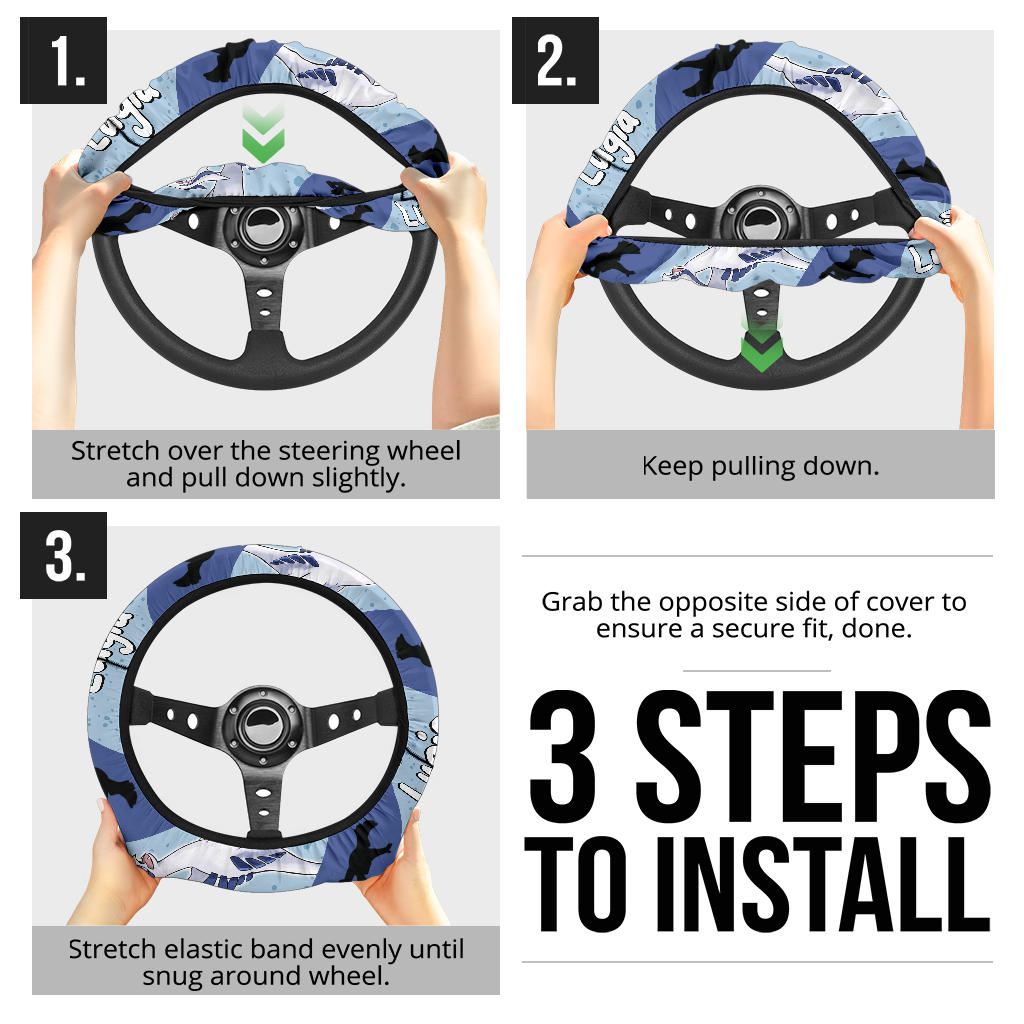 1.

Lugia

Stretch over the steering wheel and pull down slightly.

2.

Lugia

Keep pulling down.

3.

Lugia

Lugia

Stretch elastic band evenly until snug around wheel.

Grab the opposite side of cover to ensure a secure fit, done.

3 STEPS TO INSTALL