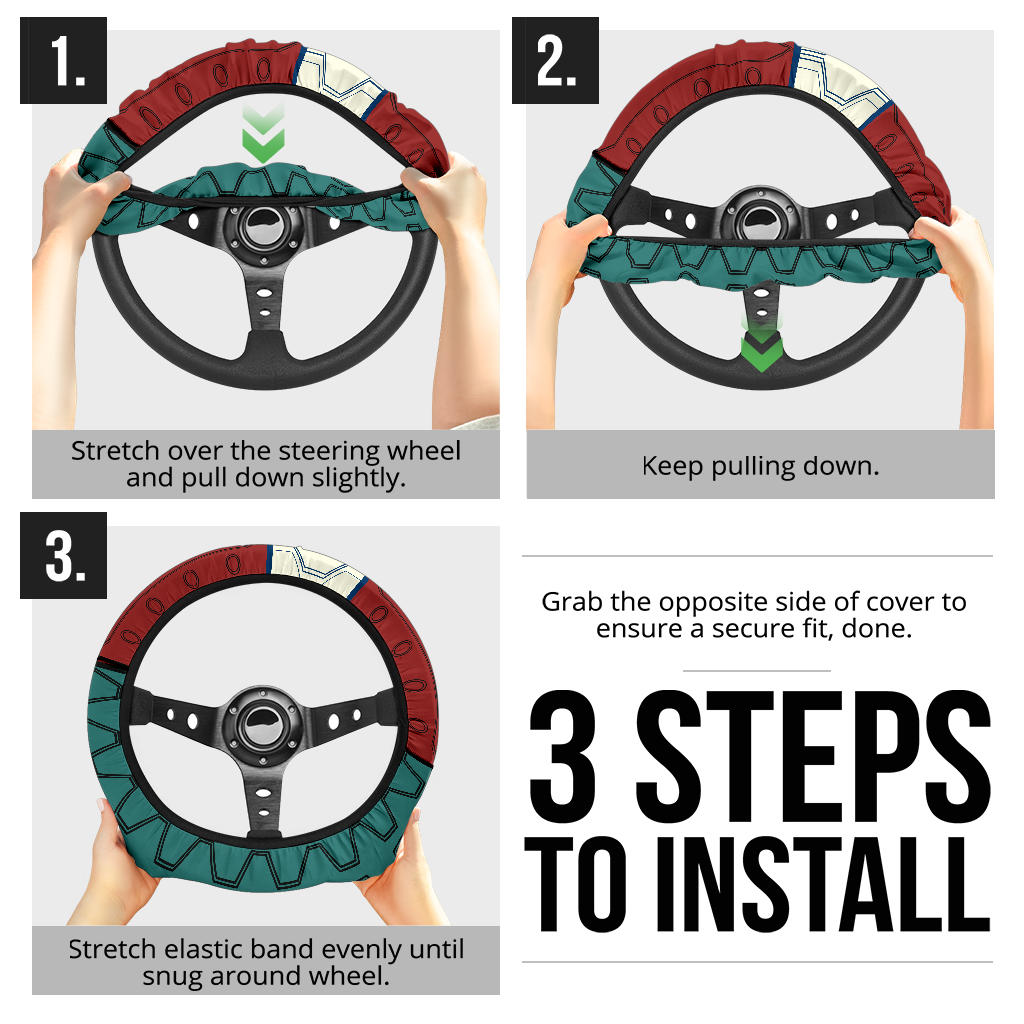 1.

Stretch over the steering wheel and pull down slightly.

2.

Keep pulling down.

3.

Stretch elastic band evenly until snug around wheel.

Grab the opposite side of cover to ensure a secure fit, done.

3 STEPS TO INSTALL