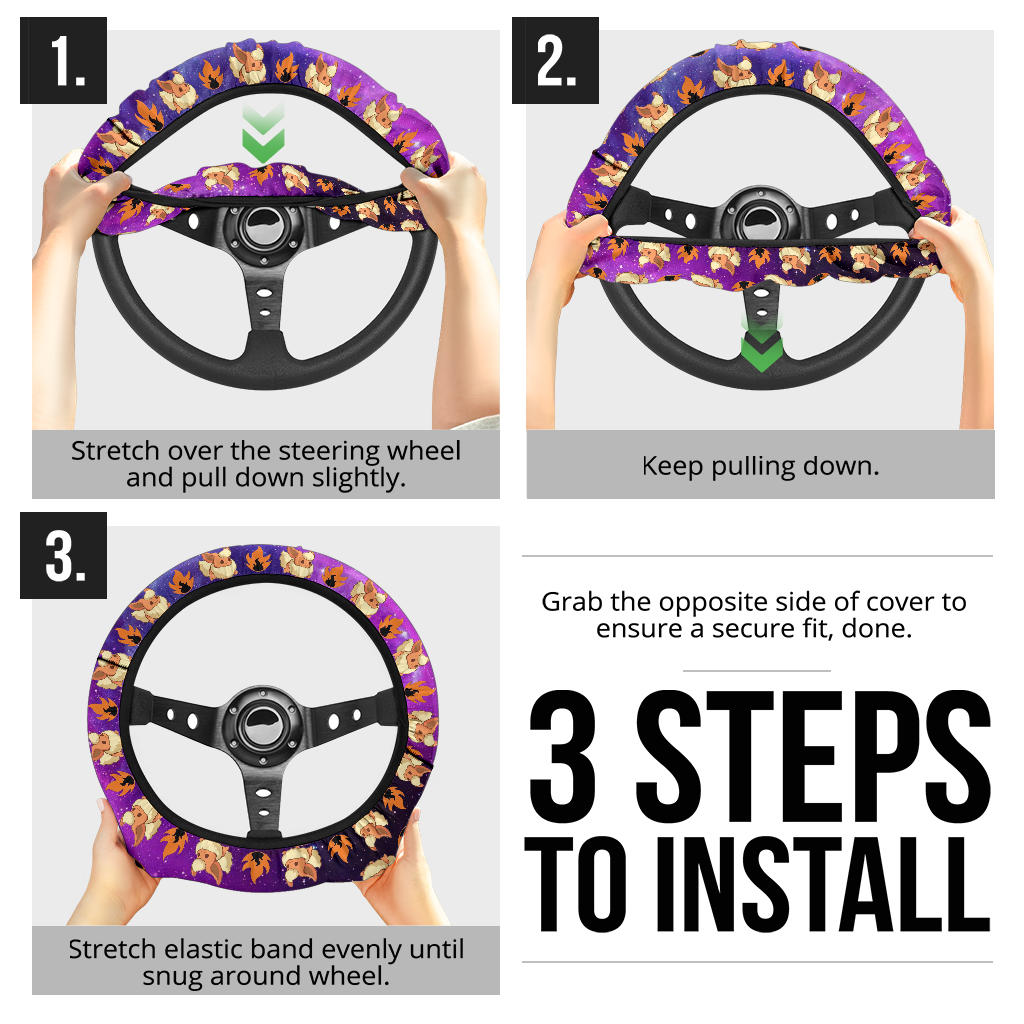 1.

Stretch over the steering wheel and pull down slightly.

2.

Keep pulling down.

3.

Stretch elastic band evenly until snug around wheel.

Grab the opposite side of cover to ensure a secure fit, done.

3 STEPS TO INSTALL