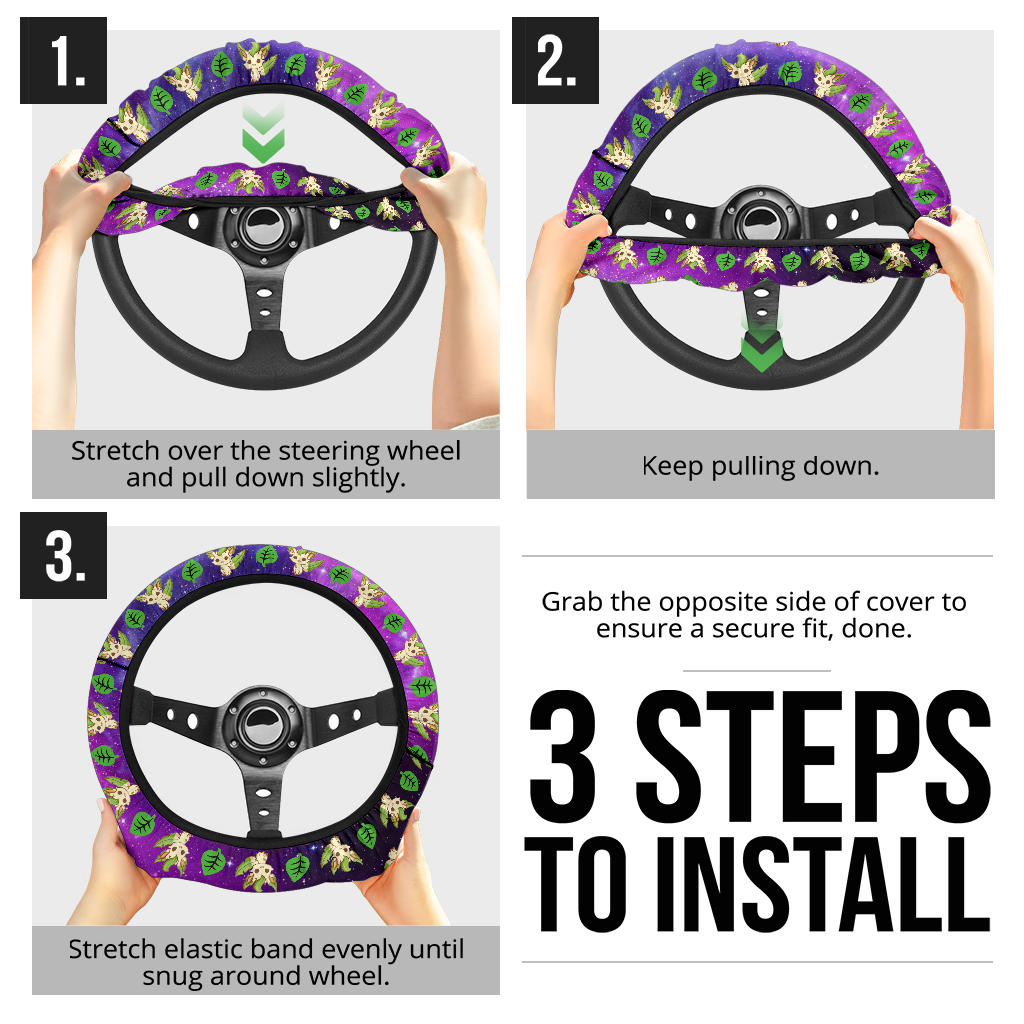 1.

Stretch over the steering wheel and pull down slightly.

2.

Keep pulling down.

3.

Stretch elastic band evenly until snug around wheel.

Grab the opposite side of cover to ensure a secure fit, done.

3 STEPS TO INSTALL