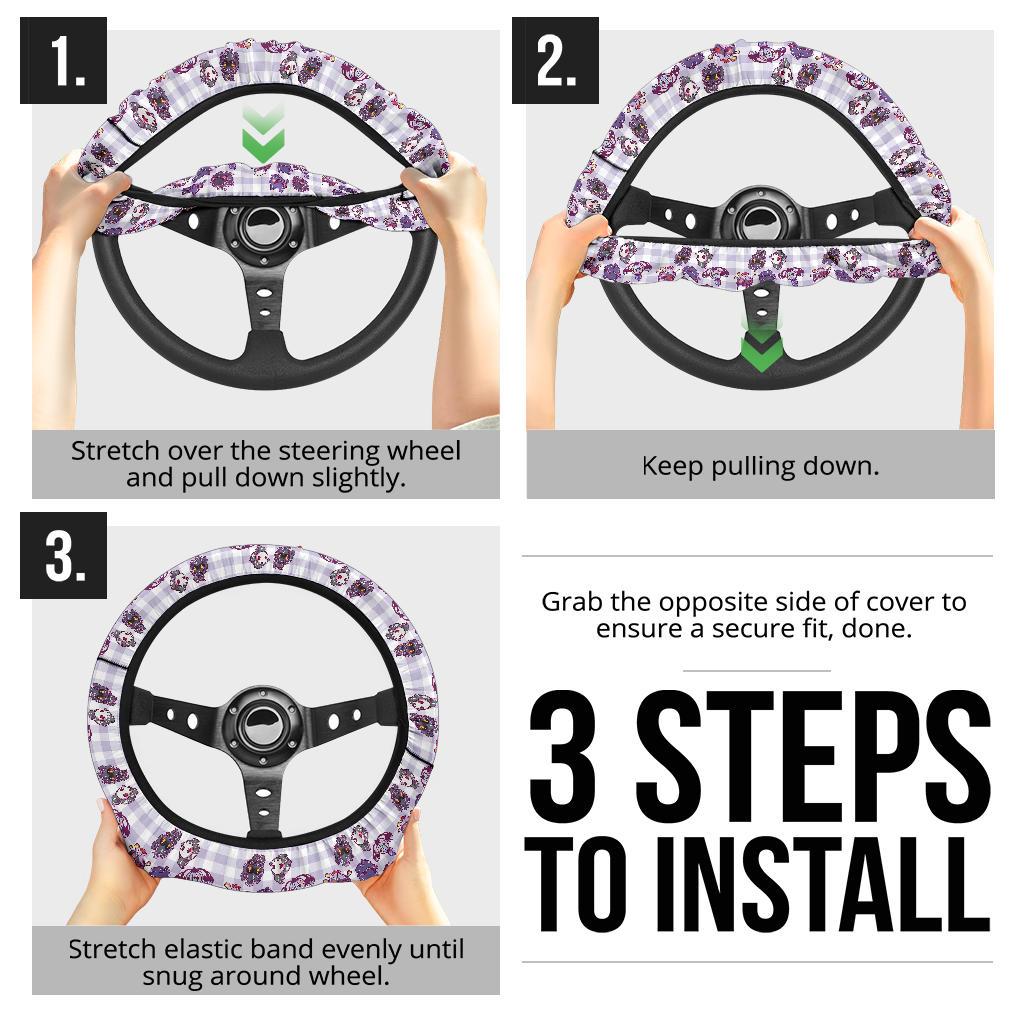 1.

Stretch over the steering wheel and pull down slightly.

2.

Keep pulling down.

3.

Stretch elastic band evenly until snug around wheel.

Grab the opposite side of cover to ensure a secure fit, done.

3 STEPS TO INSTALL