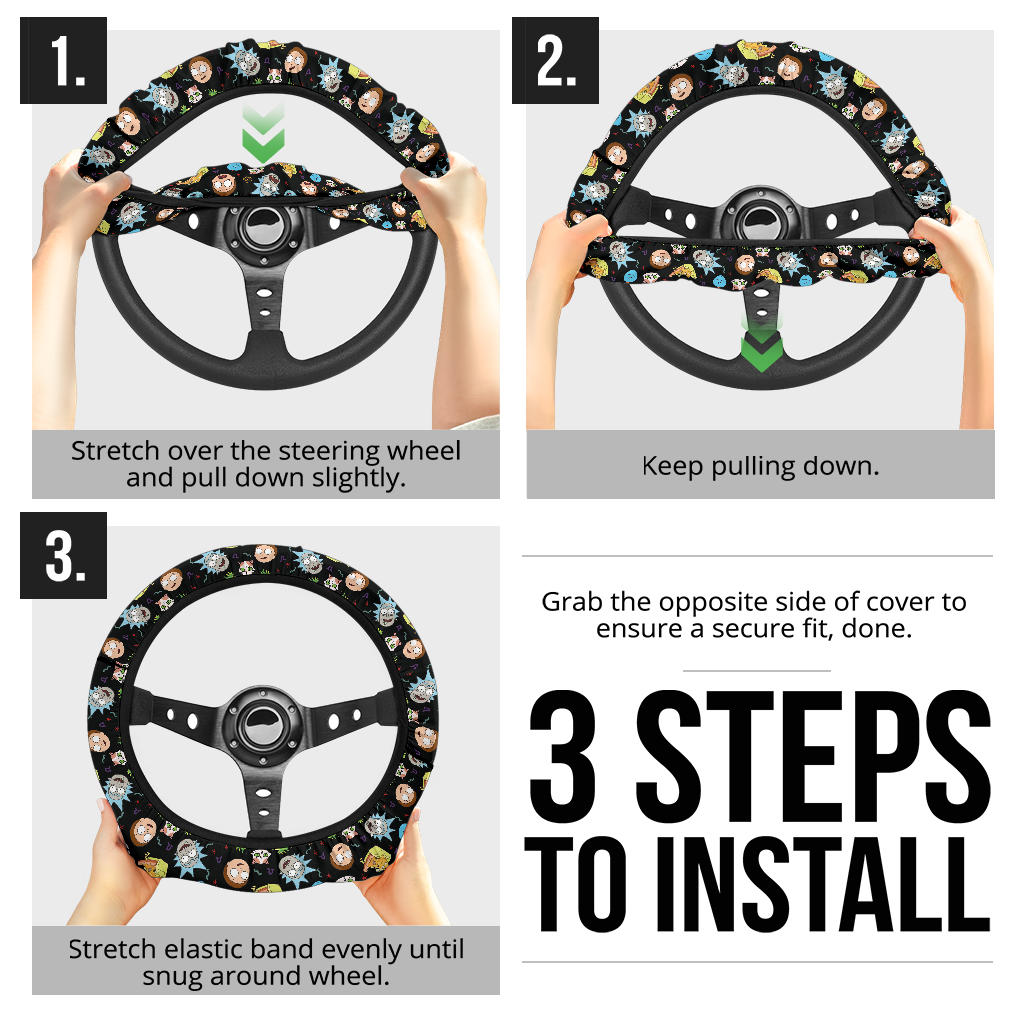 1.

Stretch over the steering wheel and pull down slightly.

2.

Keep pulling down.

3.

Stretch elastic band evenly until snug around wheel.

Grab the opposite side of cover to ensure a secure fit, done.

3 STEPS TO INSTALL