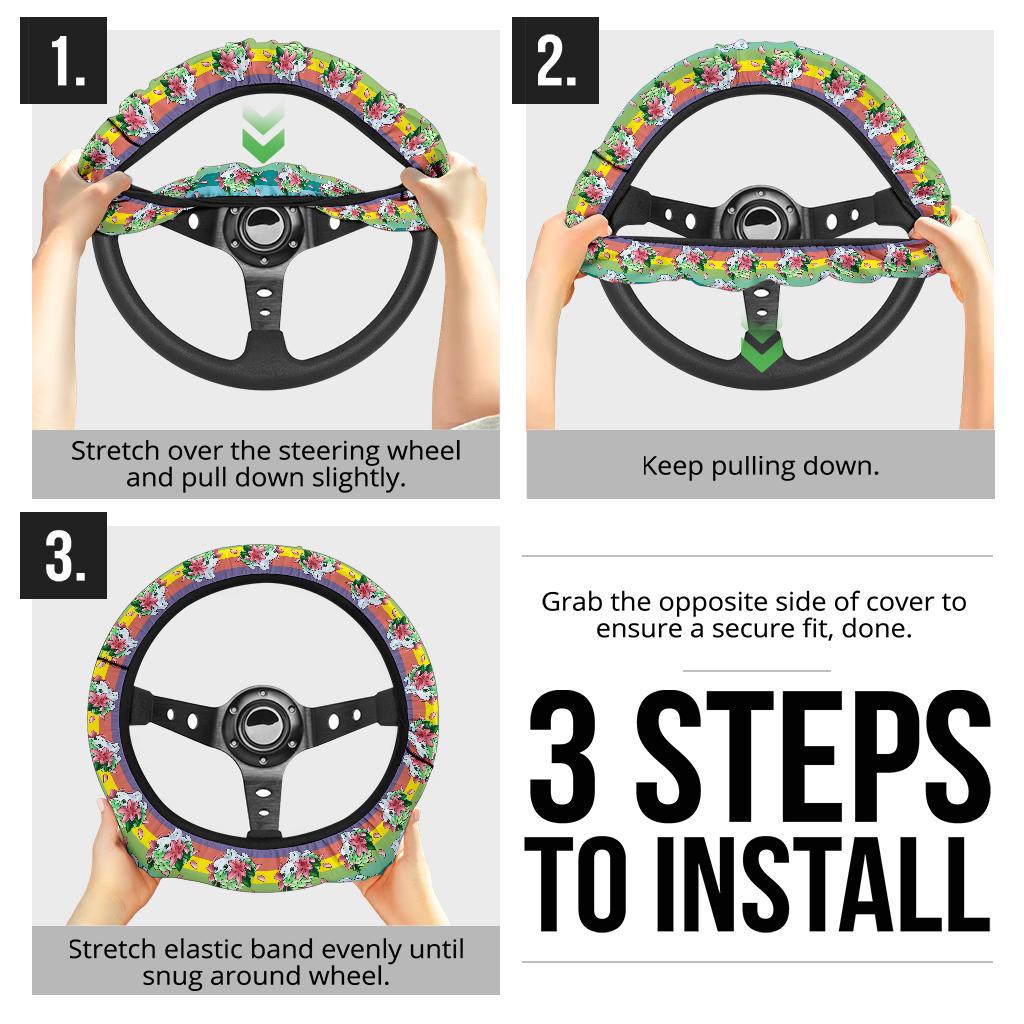 1.

Stretch over the steering wheel and pull down slightly.

2.

Keep pulling down.

3.

Stretch elastic band evenly until snug around wheel.

Grab the opposite side of cover to ensure a secure fit, done.

3 STEPS TO INSTALL