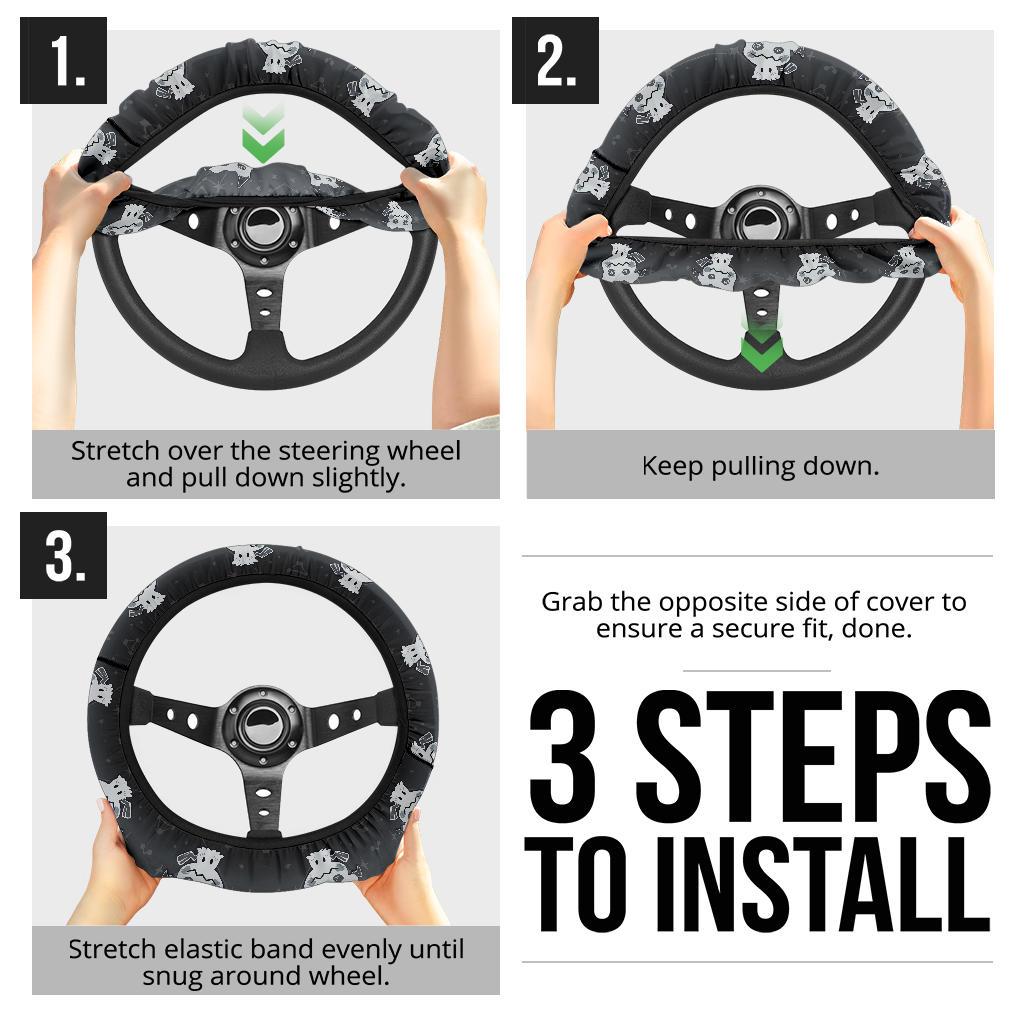 1.

Stretch over the steering wheel and pull down slightly.

2.

Keep pulling down.

3.

Stretch elastic band evenly until snug around wheel.

Grab the opposite side of cover to ensure a secure fit, done.

3 STEPS TO INSTALL