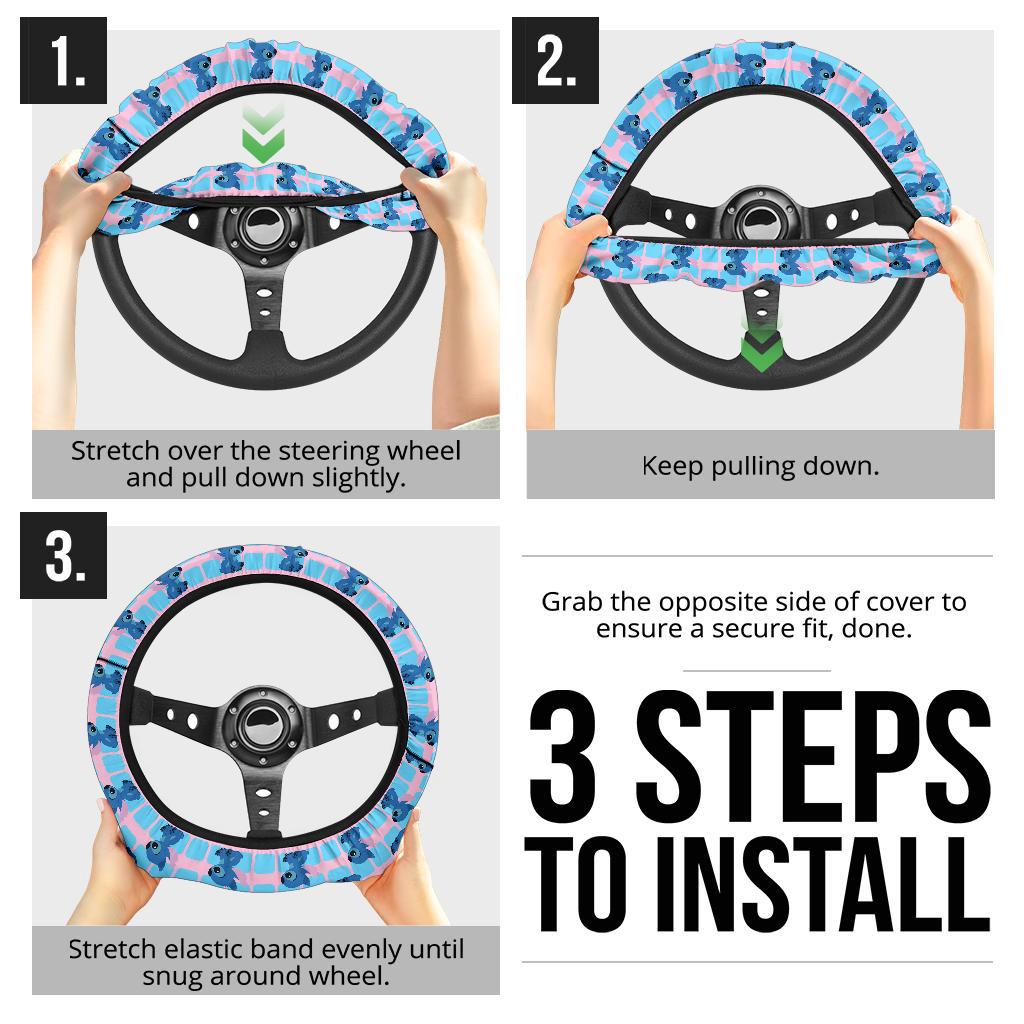 1.

Stretch over the steering wheel and pull down slightly.

2.

Keep pulling down.

3.

Stretch elastic band evenly until snug around wheel.

Grab the opposite side of cover to ensure a secure fit, done.

3 STEPS TO INSTALL