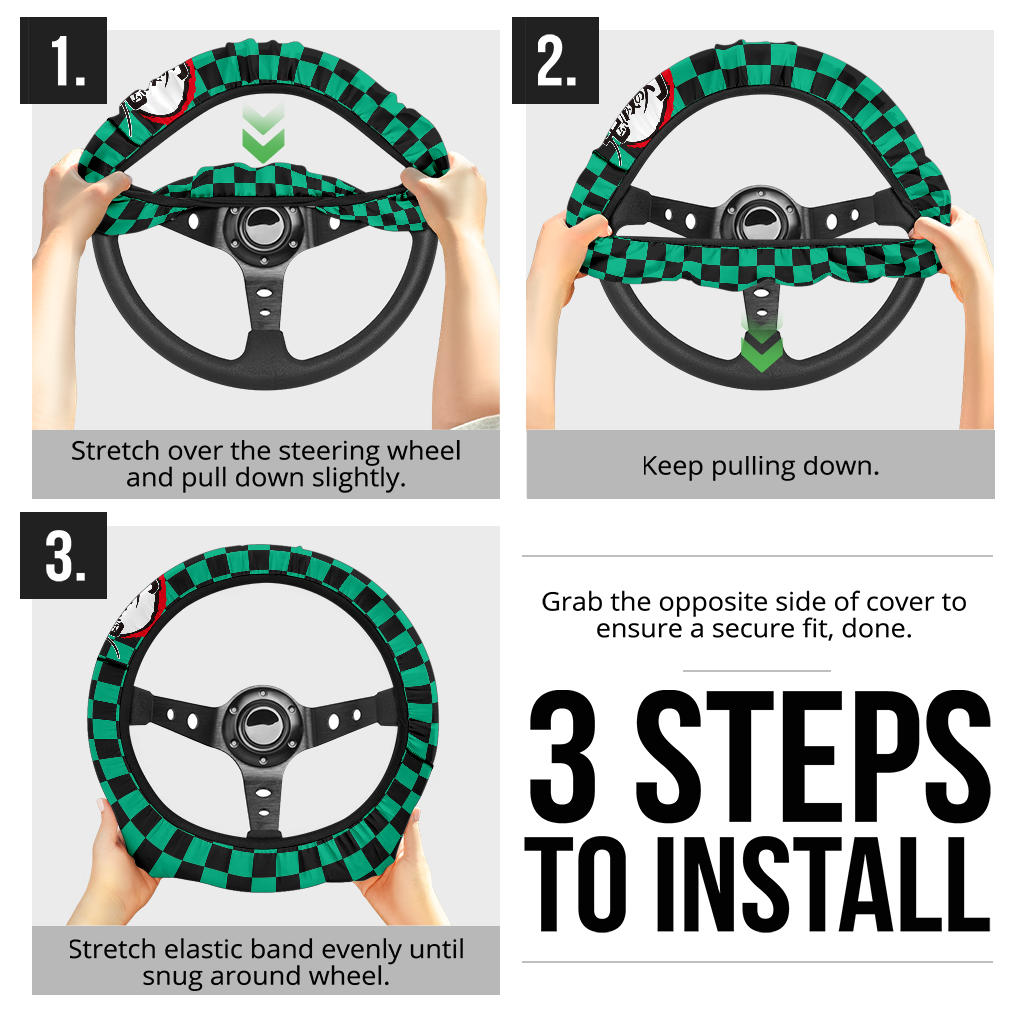 1.

Stretch over the steering wheel and pull down slightly.

2.

Keep pulling down.

3.

Stretch elastic band evenly until snug around wheel.

Grab the opposite side of cover to ensure a secure fit, done.

3 STEPS TO INSTALL