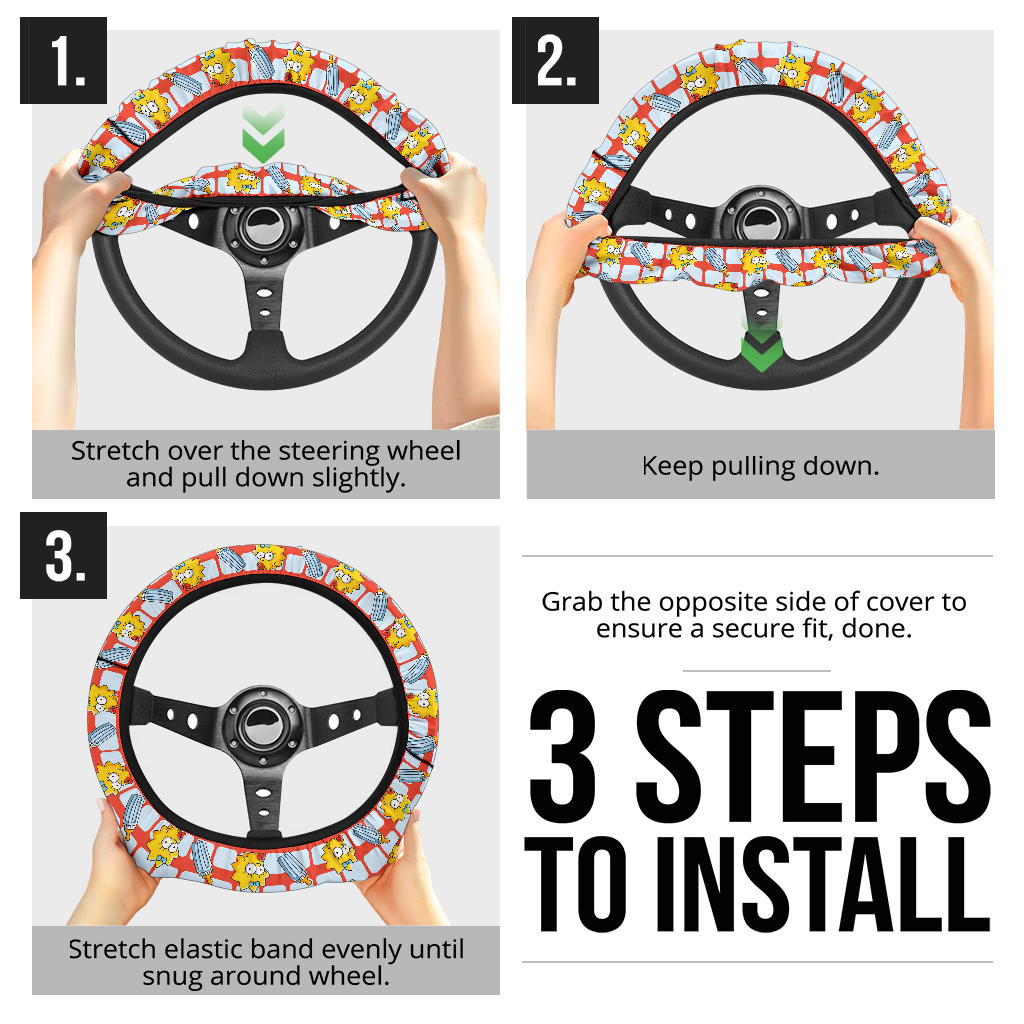 1.

Stretch over the steering wheel and pull down slightly.

2.

Keep pulling down.

3.

Stretch elastic band evenly until snug around wheel.

Grab the opposite side of cover to ensure a secure fit, done.

3 STEPS TO INSTALL