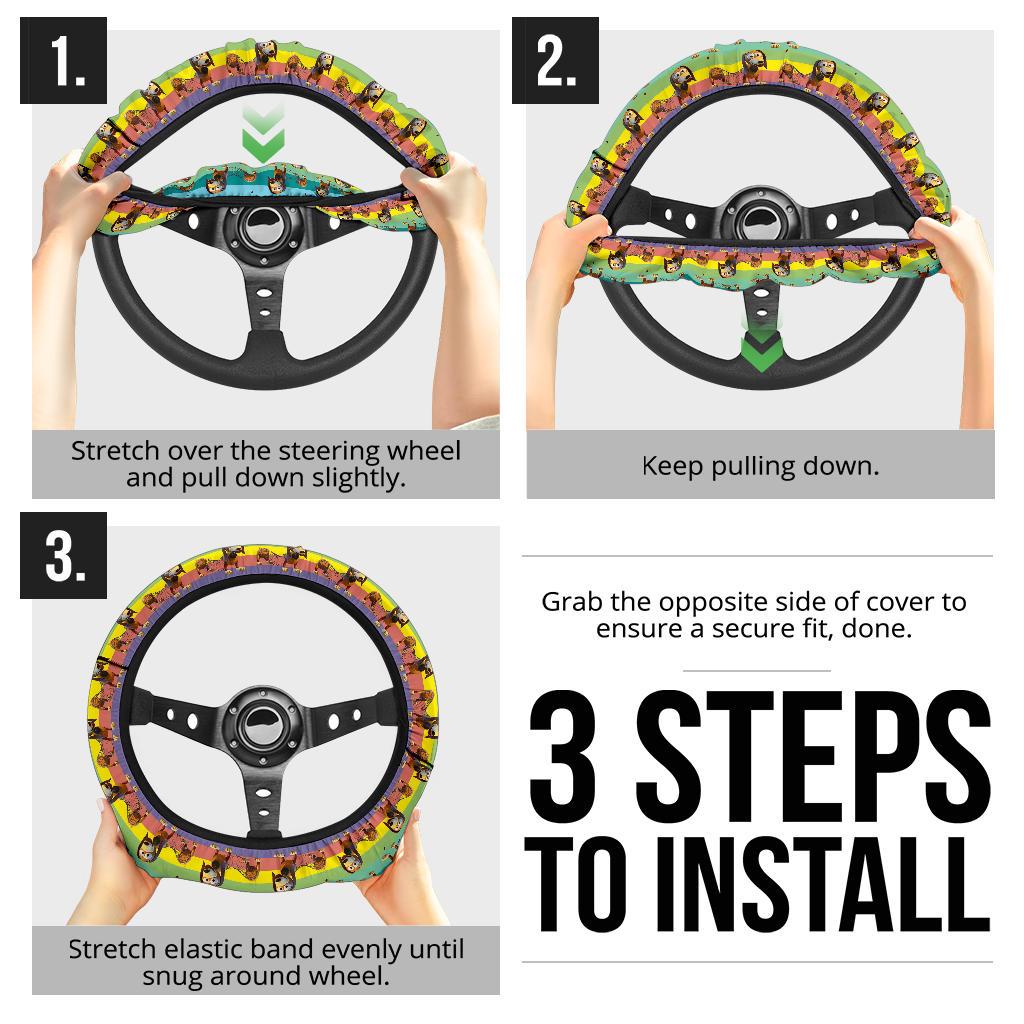 1.

Stretch over the steering wheel and pull down slightly.

2.

Keep pulling down.

3.

Stretch elastic band evenly until snug around wheel.

Grab the opposite side of cover to ensure a secure fit, done.

3 STEPS TO INSTALL