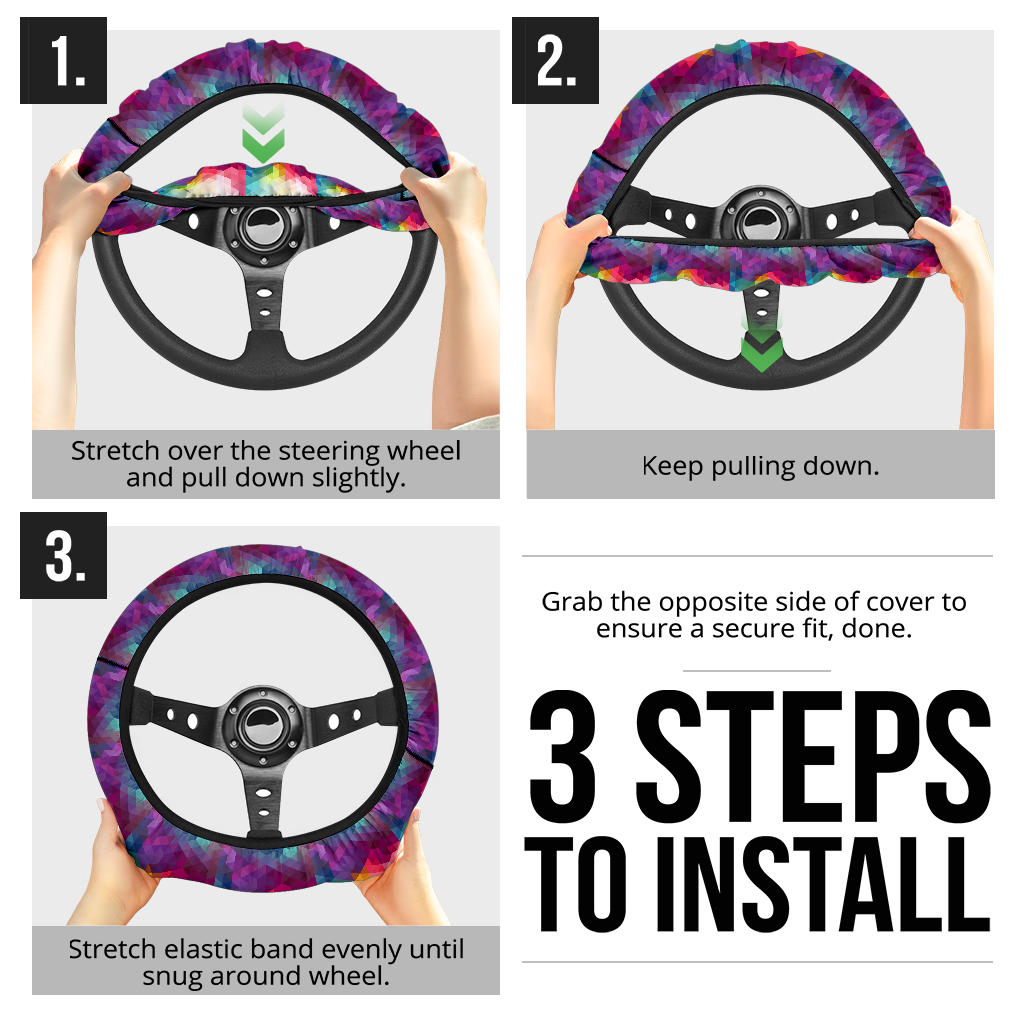 1.

Stretch over the steering wheel and pull down slightly.

2.

Keep pulling down.

3.

Stretch elastic band evenly until snug around wheel.

Grab the opposite side of cover to ensure a secure fit, done.

3 STEPS TO INSTALL