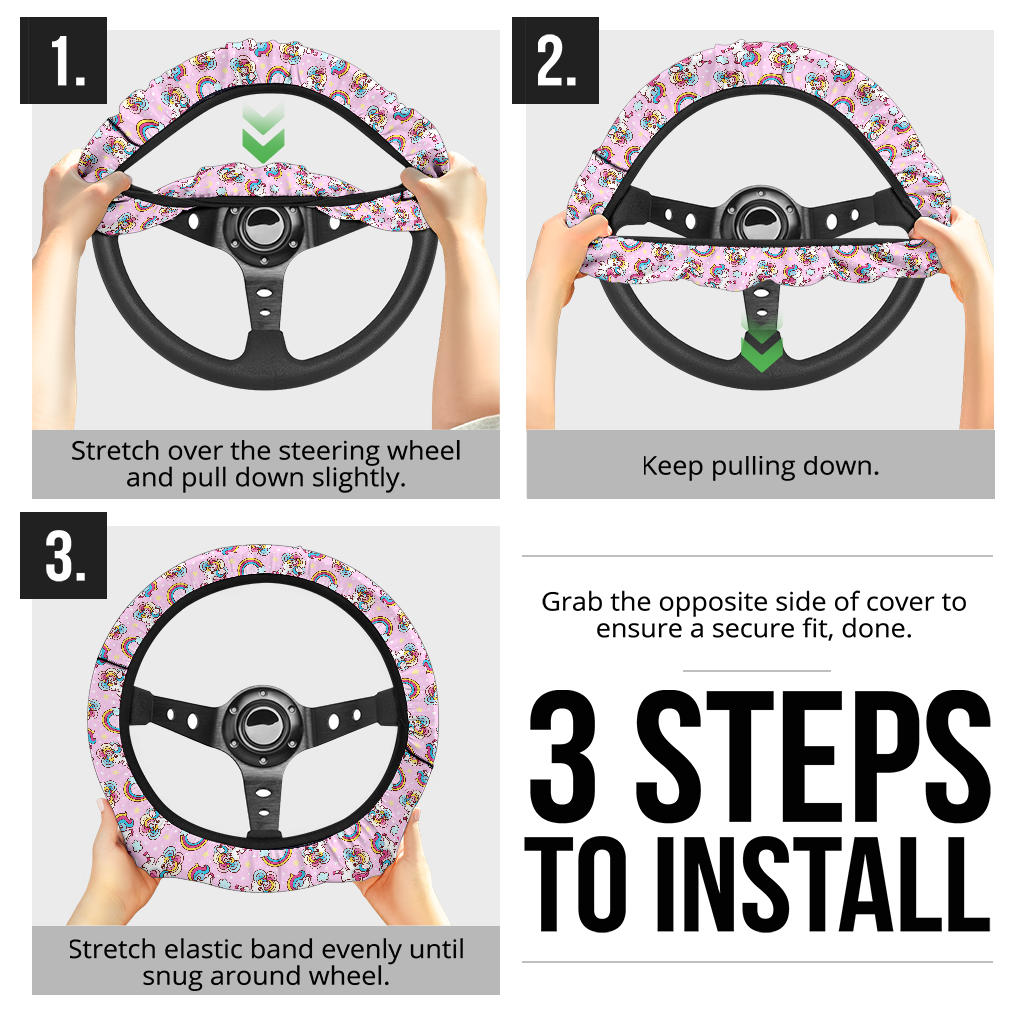 1.

Stretch over the steering wheel and pull down slightly.

2.

Keep pulling down.

3.

Stretch elastic band evenly until snug around wheel.

Grab the opposite side of cover to ensure a secure fit, done.

3 STEPS TO INSTALL