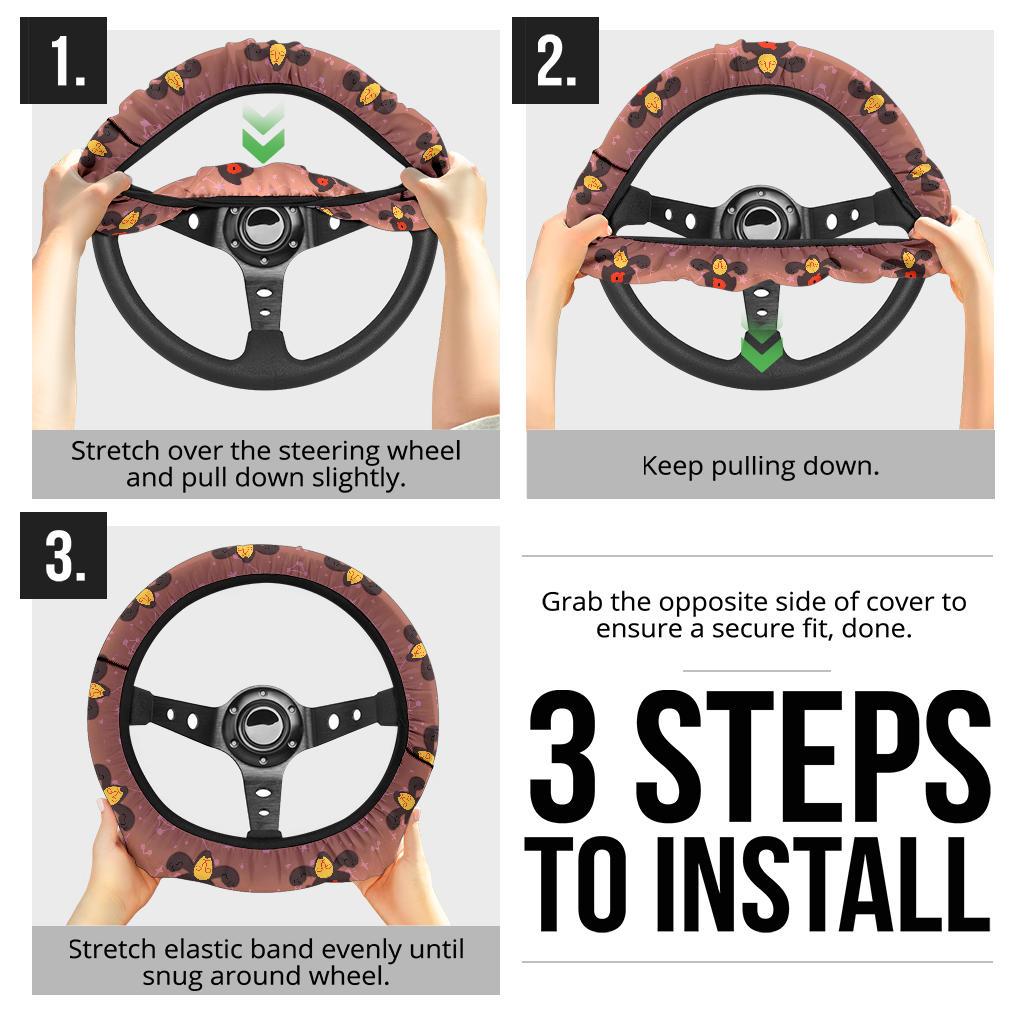 1.

Stretch over the steering wheel and pull down slightly.

2.

Keep pulling down.

3.

Stretch elastic band evenly until snug around wheel.

Grab the opposite side of cover to ensure a secure fit, done.

3 STEPS TO INSTALL